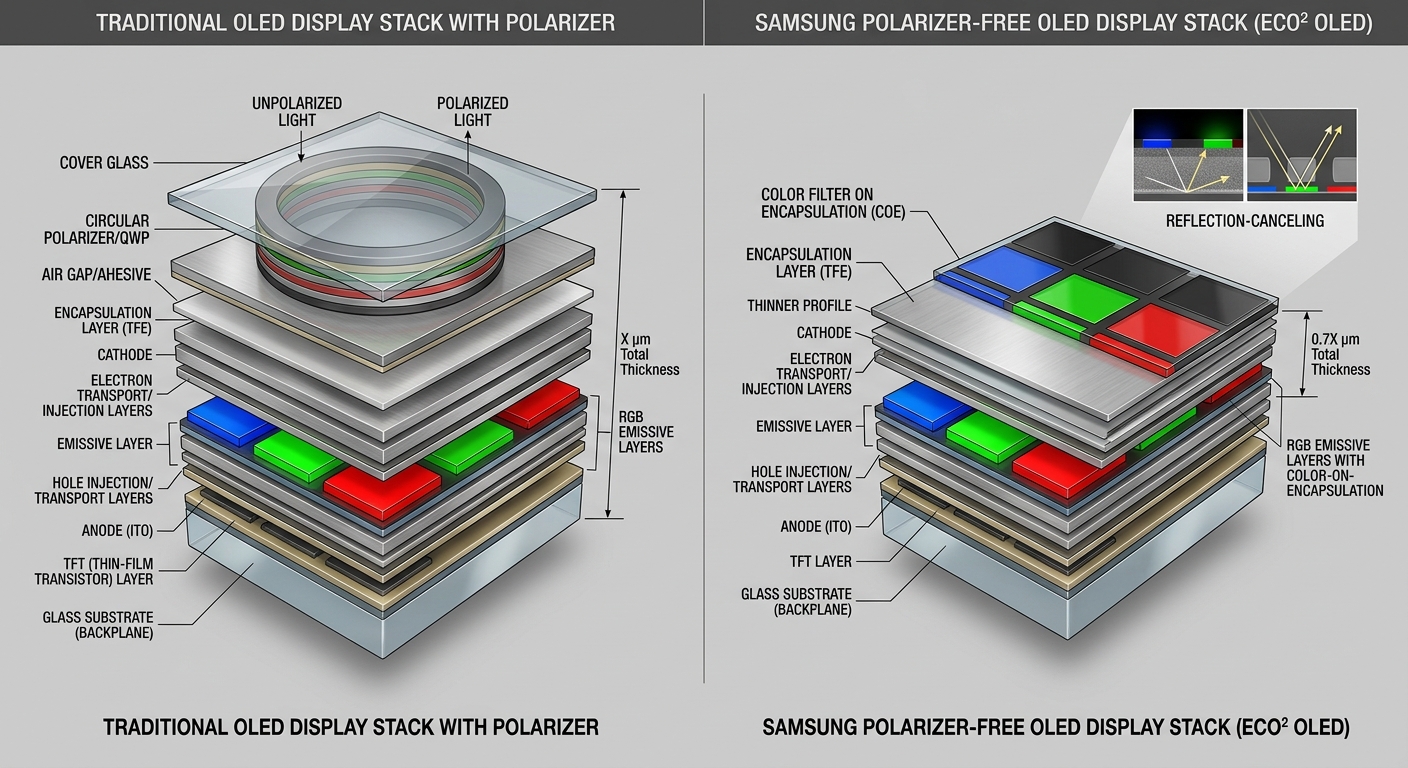 TRADITIONAL OLED DISPLAY STACK WITH POLARIZER

UNPOLARIZED LIGHT

POLARIZED LIGHT

COVER GLASS

CIRCULAR POLARIZER/QWP

AIR GAP/AHESIVE

ENCAPSULATION LAYER (TFE)

CATHODE

ELECTRON TRANSPORT/ INJECTION LAYERS

EMISSIVE LAYER

HOLE INJECTION/ TRANSPORT LAYERS

ANODE (ITO)

TFT (THIN-FILM TRANSISTOR) LAYER

GLASS SUBSTRATE (BACKPLANE)

X µm Total Thickness

RGB EMISSIVE LAYERS

TRADITIONAL OLED DISPLAY STACK WITH POLARIZER

SAMSUNG POLARIZER-FREE OLED DISPLAY STACK (ECO$^2$ OLED)

REFLECTION-CANCELING

COLOR FILTER ON ENCAPSULATION (COE)

ENCAPSULATION LAYER (TFE)

THINNER PROFILE

CATHODE

ELECTRON TRANSPORT/ INJECTION LAYERS

EMISSIVE LAYER

HOLE INJECTION/ TRANSPORT LAYERS

ANODE (ITO)

TFT LAYER

GLASS SUBSTRATE (BACKPLANE)

0.7X µm Total Thickness

RGB EMISSIVE LAYERS WITH COLOR-ON-ENCAPSULATION

SAMSUNG POLARIZER-FREE OLED DISPLAY STACK (ECO$^2$ OLED)